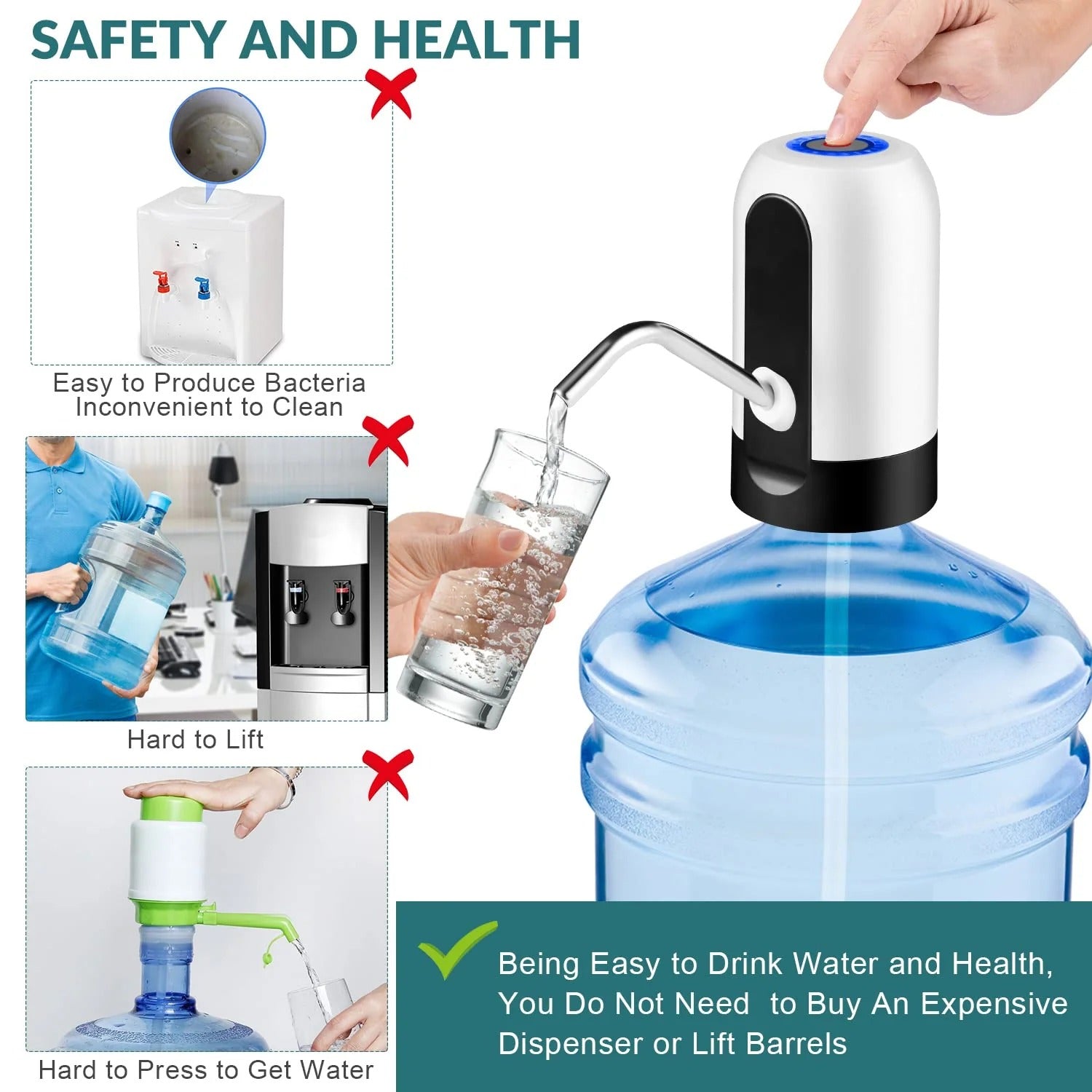 SAFETY AND HEALTH

Easy to Produce Bacteria
Inconvenient to Clean

Hard to Lift

Hard to Press to Get Water

Being Easy to Drink Water and Health, You Do Not Need  to Buy An Expensive Dispenser or Lift Barrels